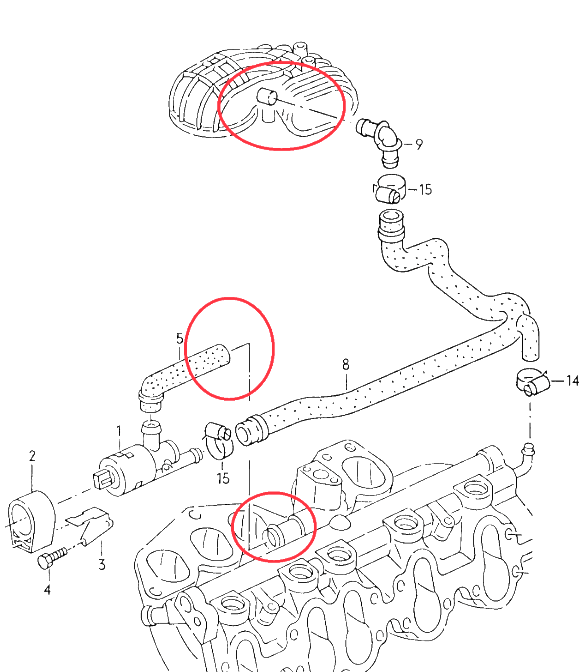 9
15
5
8
14
1
2
15
3
4