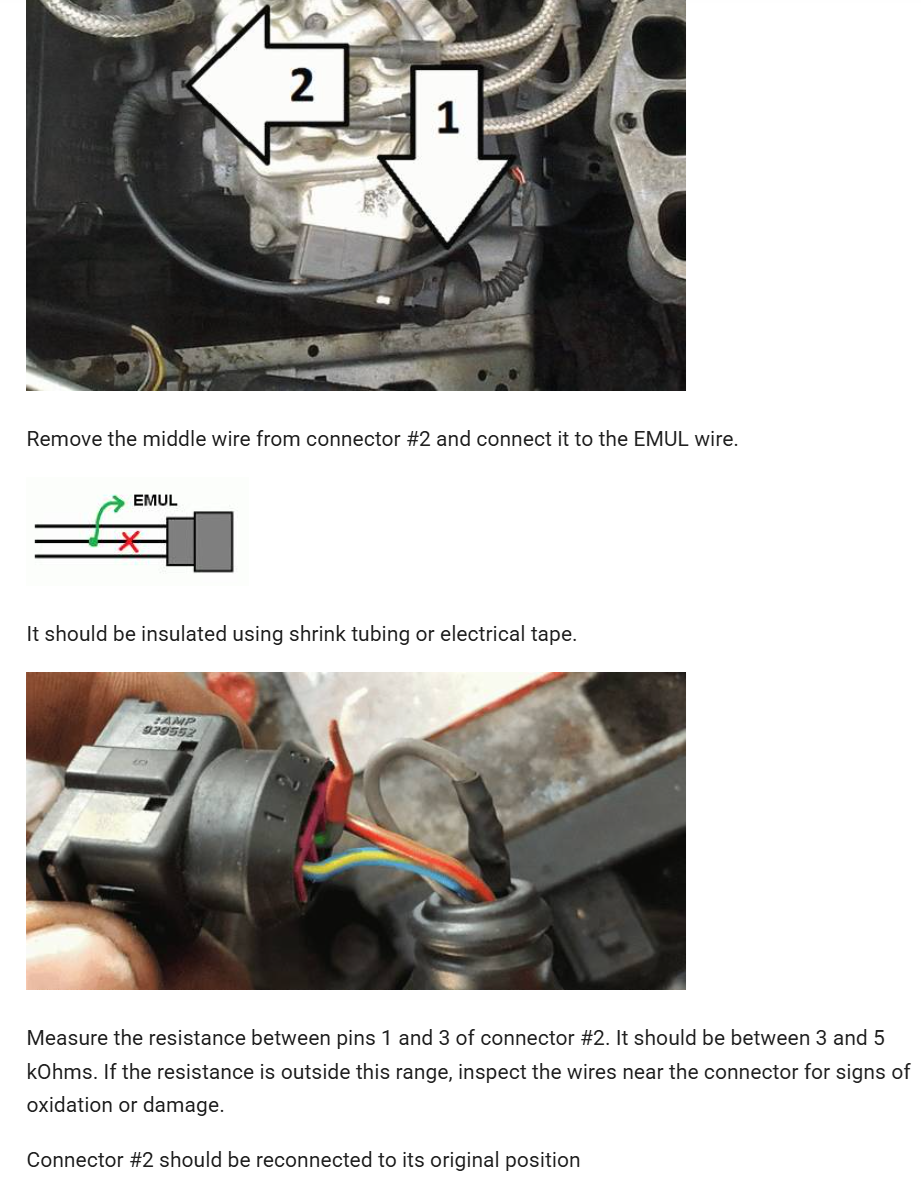 2

1

Remove the middle wire from connector #2 and connect it to the EMUL wire.

EMUL

It should be insulated using shrink tubing or electrical tape.

AMP
929552

1 2 3

Measure the resistance between pins 1 and 3 of connector #2. It should be between 3 and 5 kOhms. If the resistance is outside this range, inspect the wires near the connector for signs of oxidation or damage.

Connector #2 should be reconnected to its original position